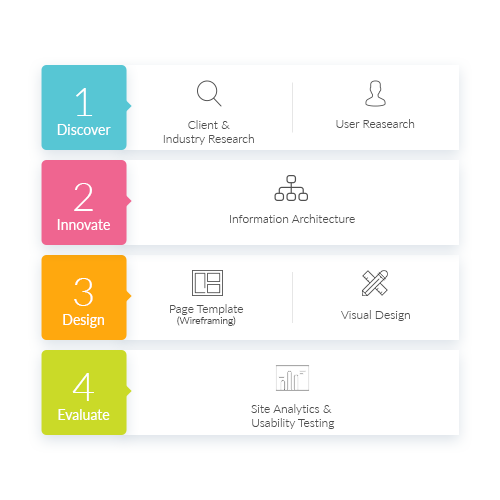 1
Discover

Client &
Industry Research

User Reasearch

2
Innovate

Information Architecture

3
Design

Page Template
(Wireframing)

Visual Design

4
Evaluate

Site Analytics &
Usability Testing